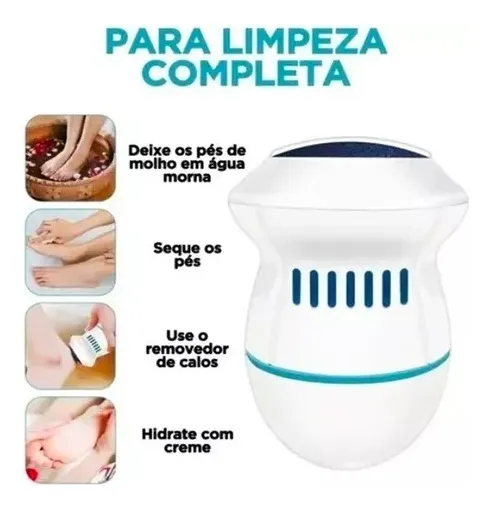 PARA LIMPEZA COMPLETA

Deixe os pés de molho em água morna

Seque os pés

Use o removedor de calos

Hidrate com creme