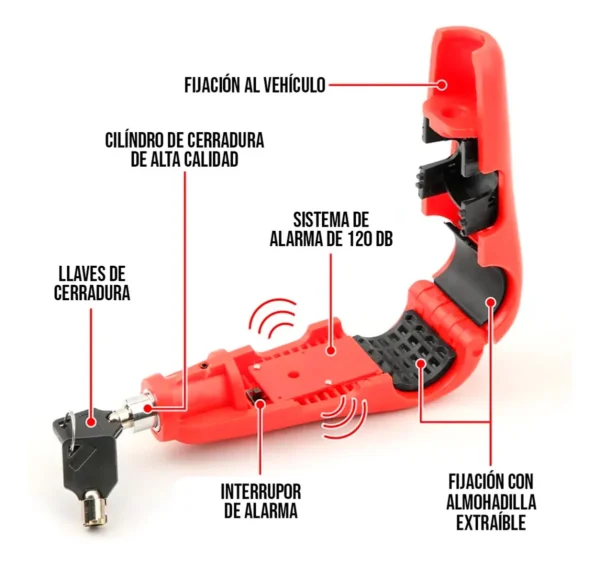 FIJACIÓN AL VEHÍCULO

CILÍNDRO DE CERRADURA DE ALTA CALIDAD

SISTEMA DE ALARMA DE 120 DB

LLAVES DE CERRADURA

INTERRUPOR DE ALARMA

FIJACIÓN CON ALMOHADILLA EXTRAÍBLE