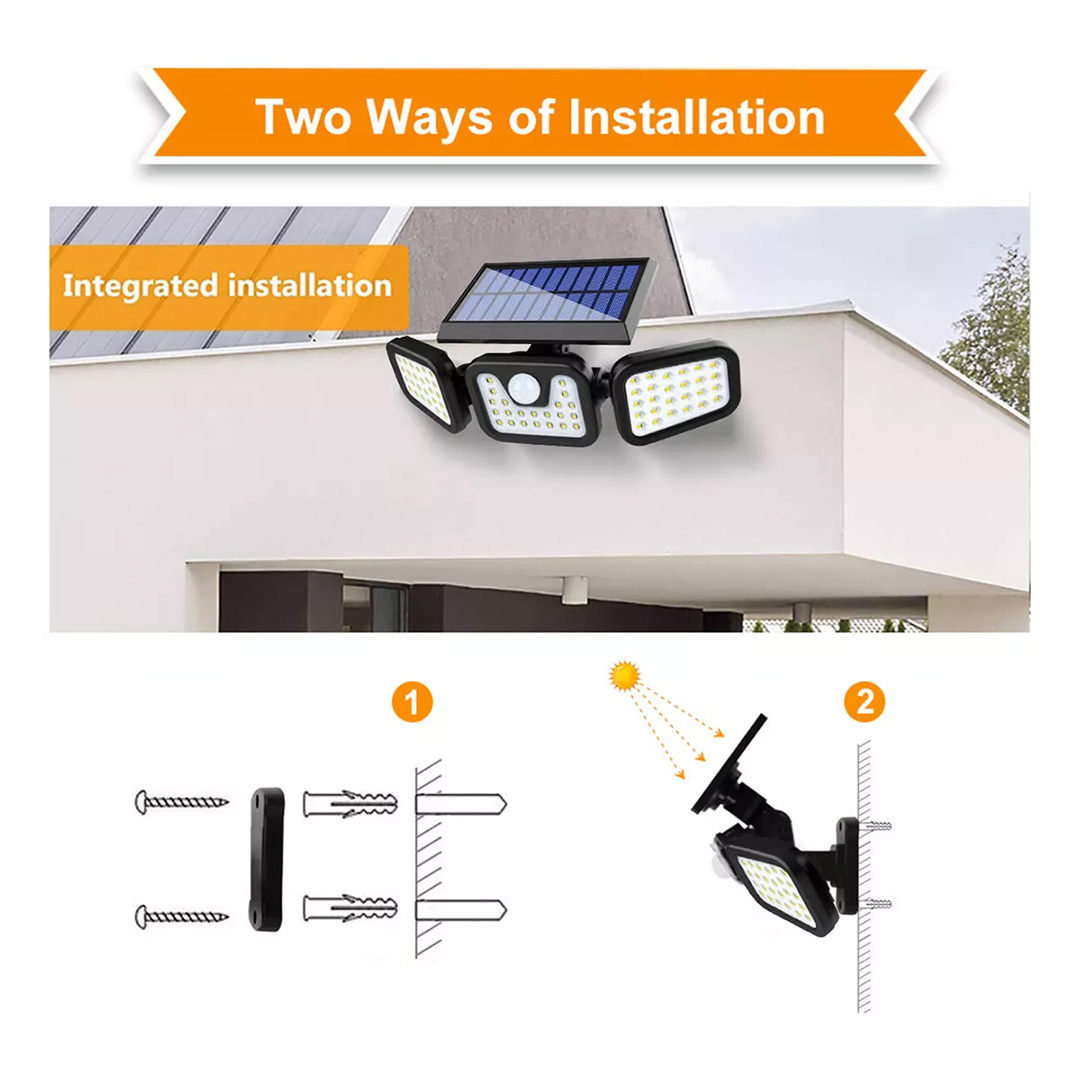 Two Ways of Installation

Integrated installation

1

2